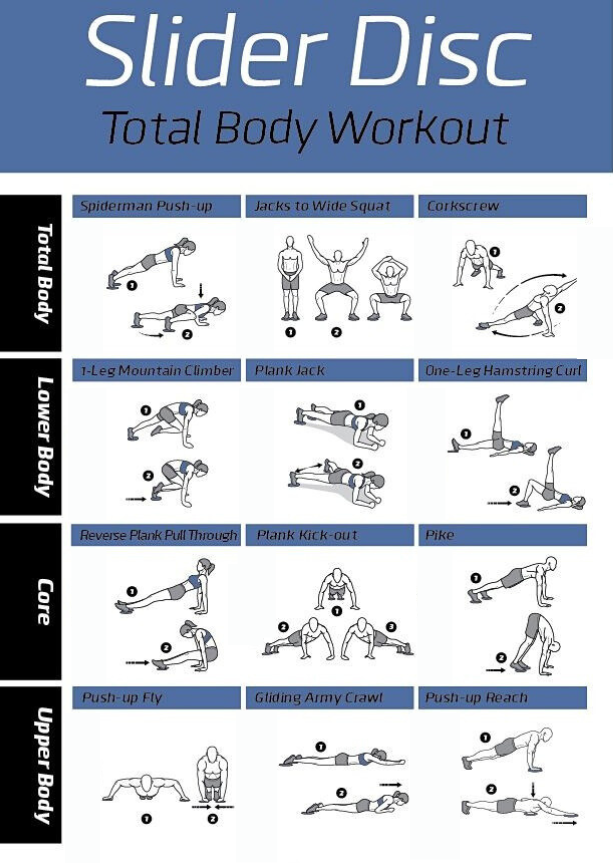 Slider Disc

Total Body Workout

Total Body

Spiderman Push-up

1

2

Jacks to Wide Squat

1

2

Corkscrew

1

2

Lower Body

1-Leg Mountain Climber

1

2

Plank Jack

1

2

One-Leg Hamstring Curl

1

2

Core

Reverse Plank Pull Through

1

2

Plank Kick-out

1

2

3

Pike

1

2

Upper Body

Push-up Fly

1

2

Gliding Army Crawl

1

2

Push-up Reach

1

2